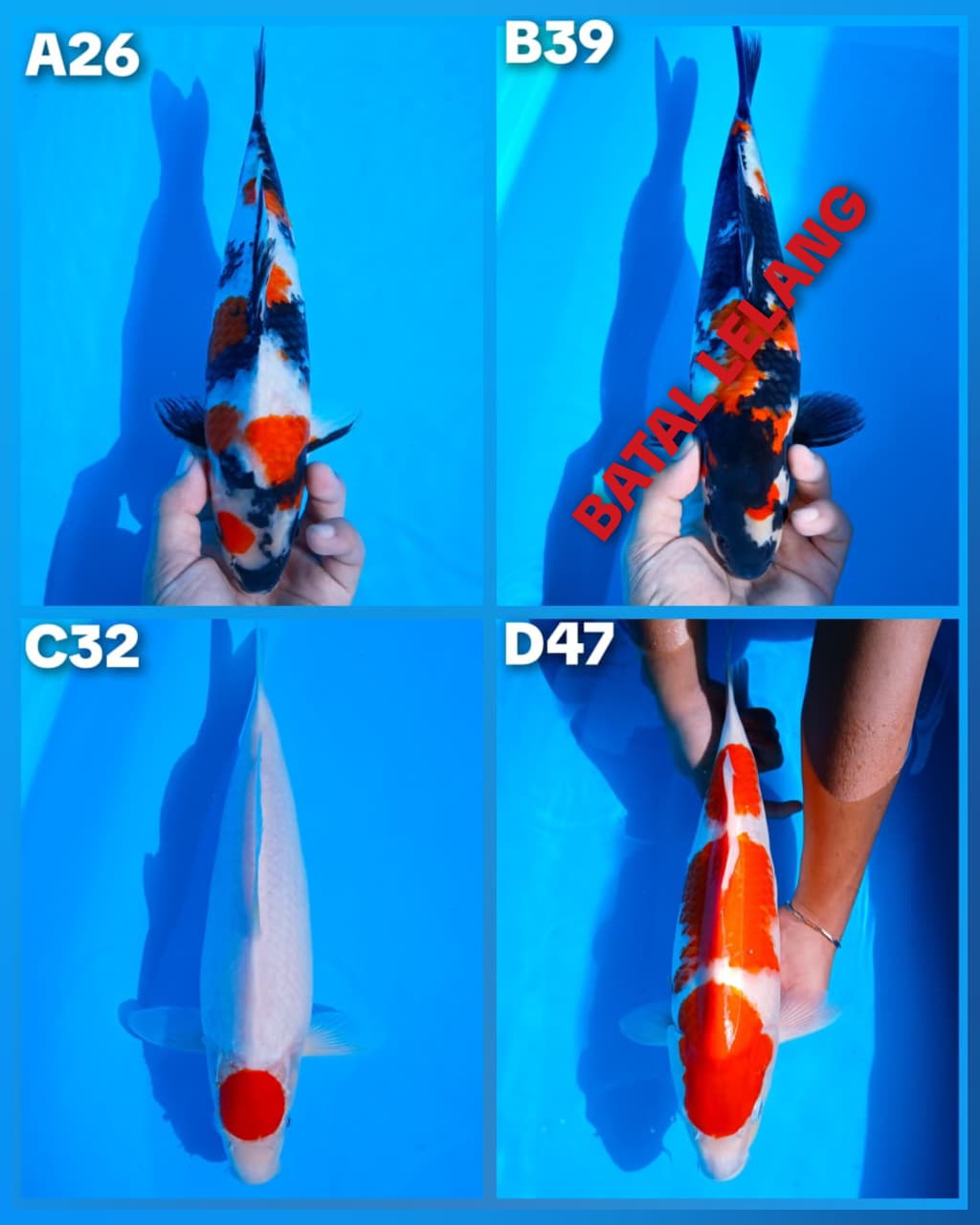 A26

B39

BATAL LELANG

C32

D47