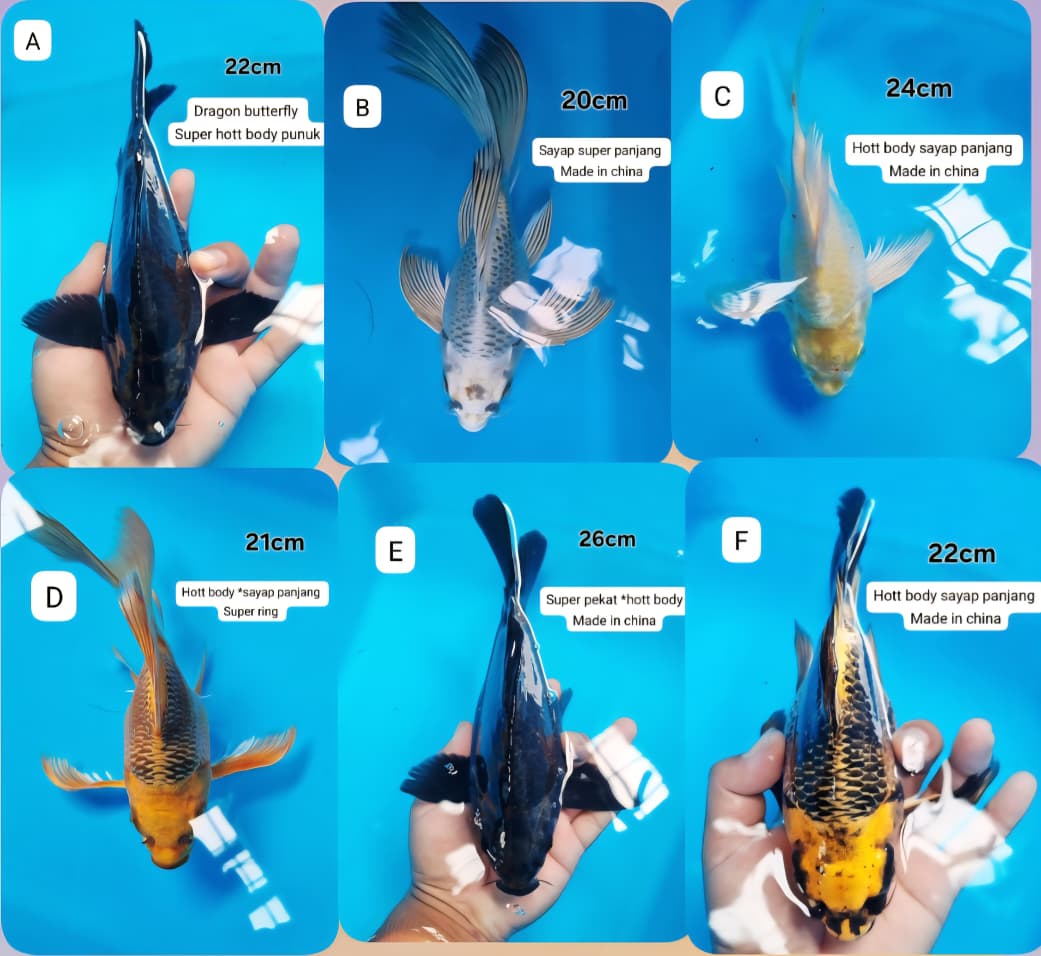 A

22cm

Dragon butterfly
Super hott body punuk

B

20cm

Sayap super panjang
Made in china

C

24cm

Hott body sayap panjang
Made in china

D

21cm

Hott body *sayap panjang
Super ring

E

26cm

Super pekat *hott body
Made in china

F

22cm

Hott body sayap panjang
Made in china